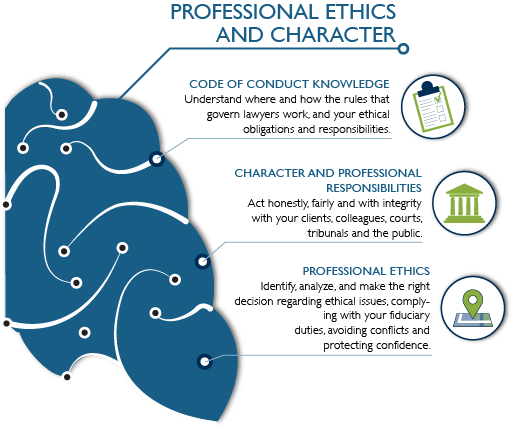 PROFESSIONAL ETHICS AND CHARACTER

CODE OF CONDUCT KNOWLEDGE
Understand where and how the rules that govern lawyers work, and your ethical obligations and responsibilities.

CHARACTER AND PROFESSIONAL RESPONSIBILITIES
Act honestly, fairly and with integrity with your clients, colleagues, courts, tribunals and the public.

PROFESSIONAL ETHICS
Identify, analyze, and make the right decision regarding ethical issues, complying with your fiduciary duties, avoiding conflicts and protecting confidence.