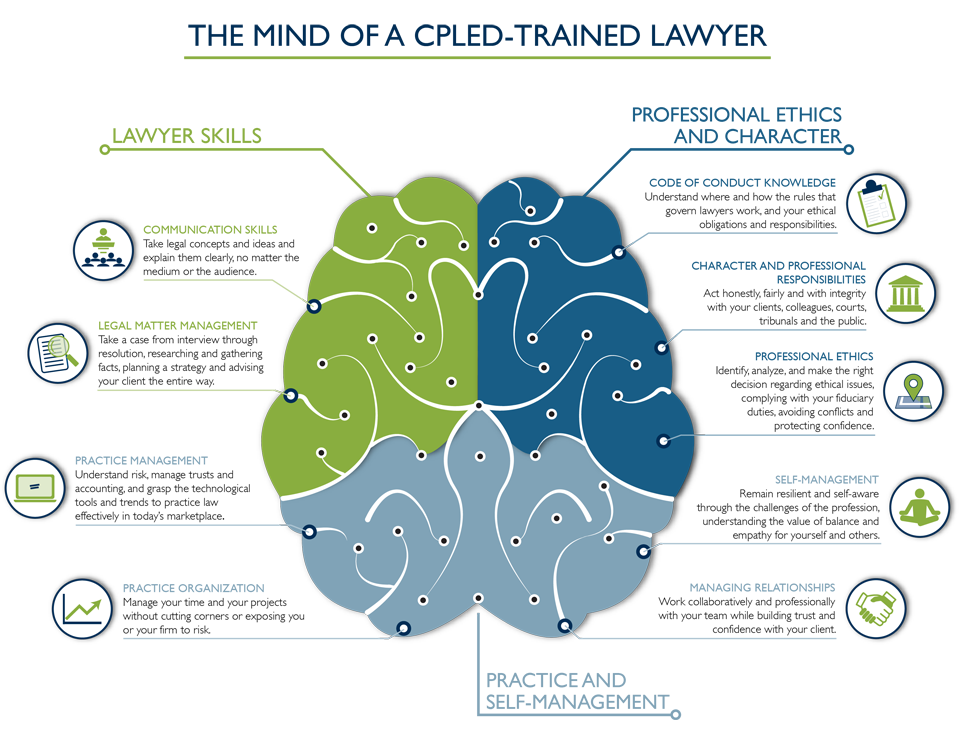 THE MIND OF A CPLED-TRAINED LAWYER

LAWYER SKILLS

COMMUNICATION SKILLS
Take legal concepts and ideas and explain them clearly, no matter the medium or the audience.

LEGAL MATTER MANAGEMENT
Take a case from interview through resolution, researching and gathering facts, planning a strategy and advising your client the entire way.

PRACTICE MANAGEMENT
Understand risk, manage trusts and accounting, and grasp the technological tools and trends to practice law effectively in today's marketplace.

PRACTICE ORGANIZATION
Manage your time and your projects without cutting corners or exposing you or your firm to risk.

PROFESSIONAL ETHICS AND CHARACTER

CODE OF CONDUCT KNOWLEDGE
Understand where and how the rules that govern lawyers work, and your ethical obligations and responsibilities.

CHARACTER AND PROFESSIONAL RESPONSIBILITIES
Act honestly, fairly and with integrity with your clients, colleagues, courts, tribunals and the public.

PROFESSIONAL ETHICS
Identify, analyze, and make the right decision regarding ethical issues, complying with your fiduciary duties, avoiding conflicts and protecting confidence.

SELF-MANAGEMENT
Remain resilient and self-aware through the challenges of the profession, understanding the value of balance and empathy for yourself and others.

MANAGING RELATIONSHIPS
Work collaboratively and professionally with your team while building trust and confidence with your client.

PRACTICE AND SELF-MANAGEMENT